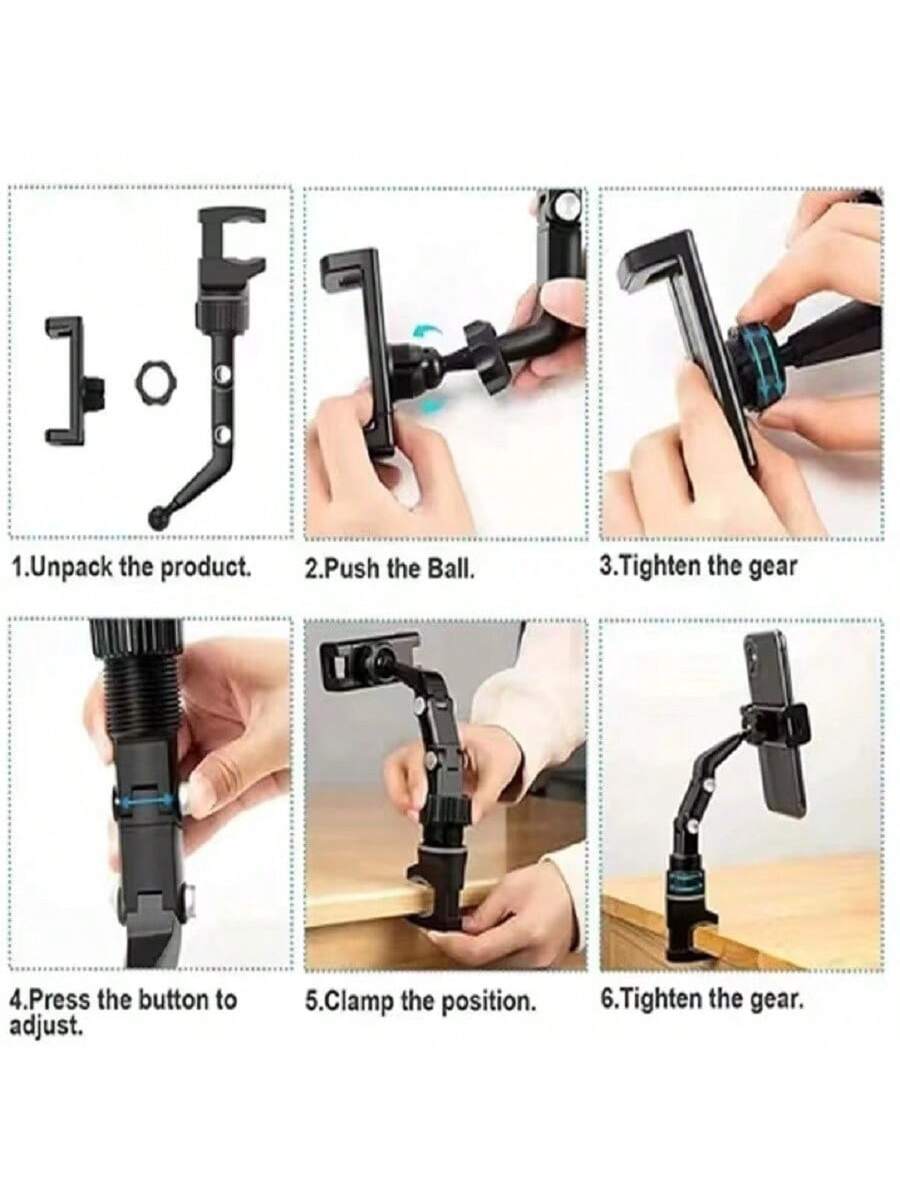 1.Unpack the product.

2.Push the Ball.

3.Tighten the gear

4.Press the button to adjust.

5.Clamp the position.

6.Tighten the gear.